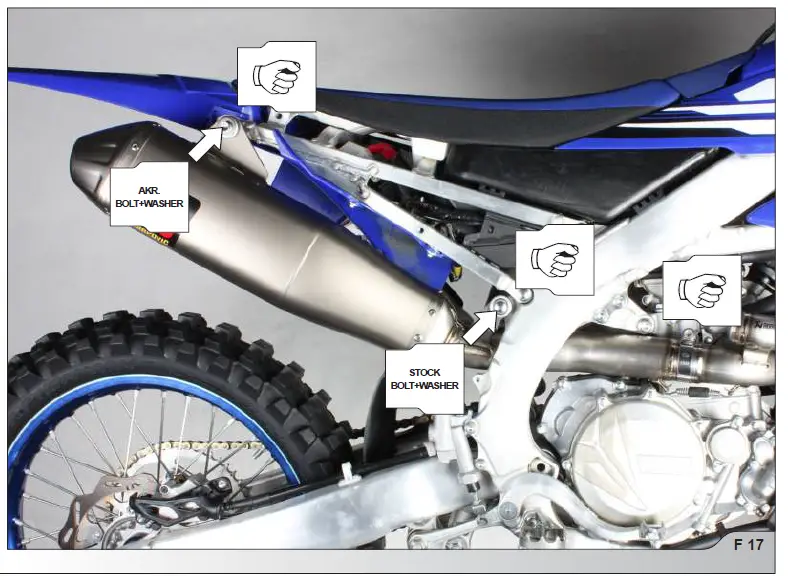 AKR.
BOLT+WASHER

STOCK
BOLT+WASHER

F 17