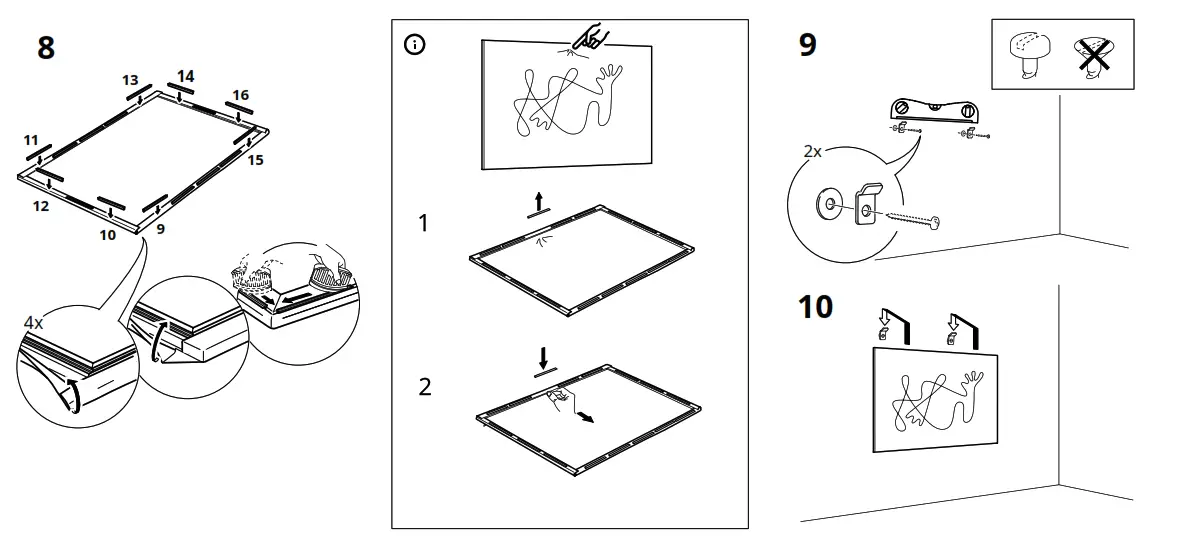 8
13 14 16
11
15
12
10 9
4x
1
2
9
2x
10