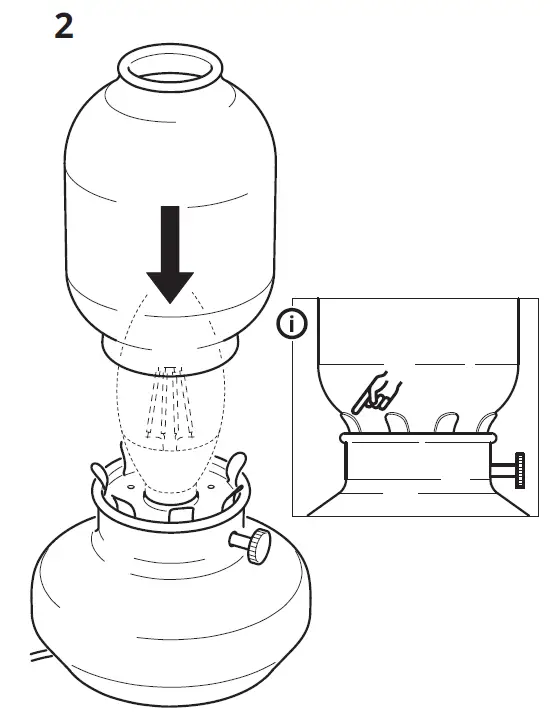 2

i