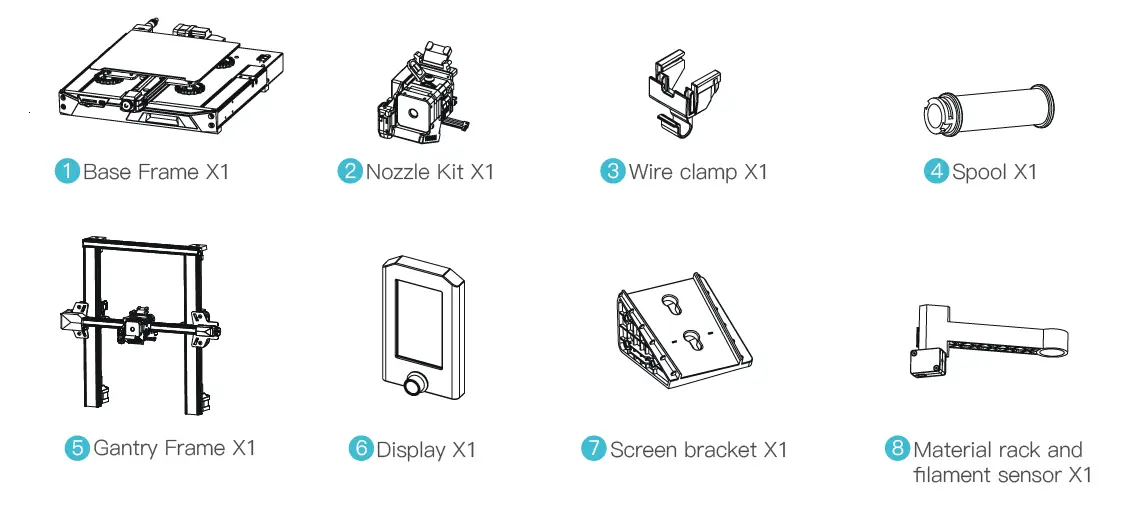 1 Base Frame X1

2 Nozzle Kit X1

3 Wire clamp X1

4 Spool X1

5 Gantry Frame X1

6 Display X1

7 Screen bracket X1

8 Material rack and filament sensor X1