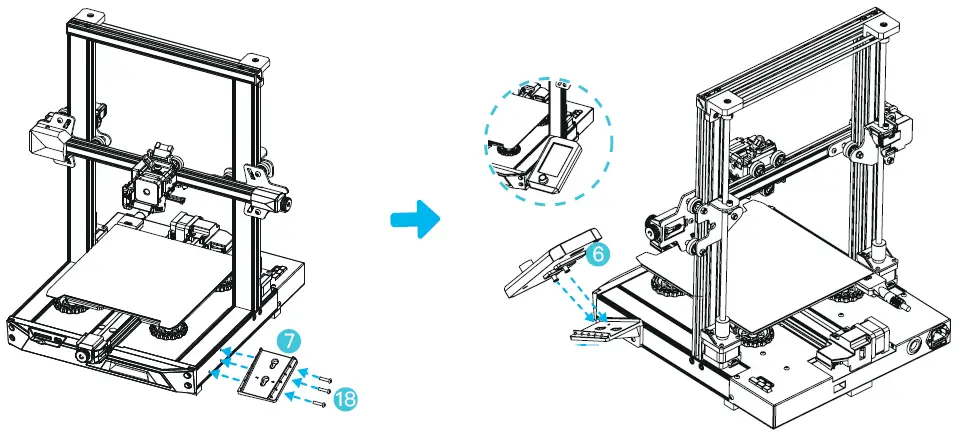 7
18
6