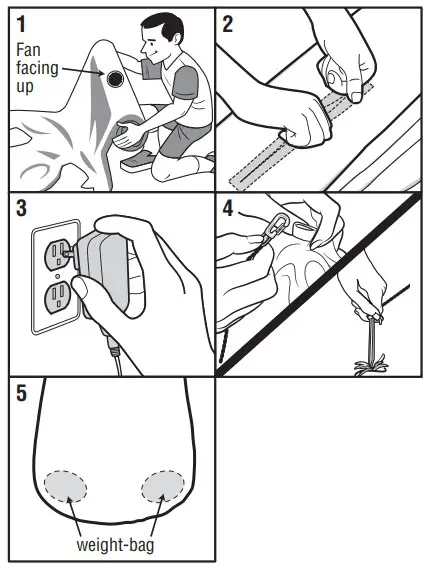 1
Fan facing up

2

3

4

5

weight-bag