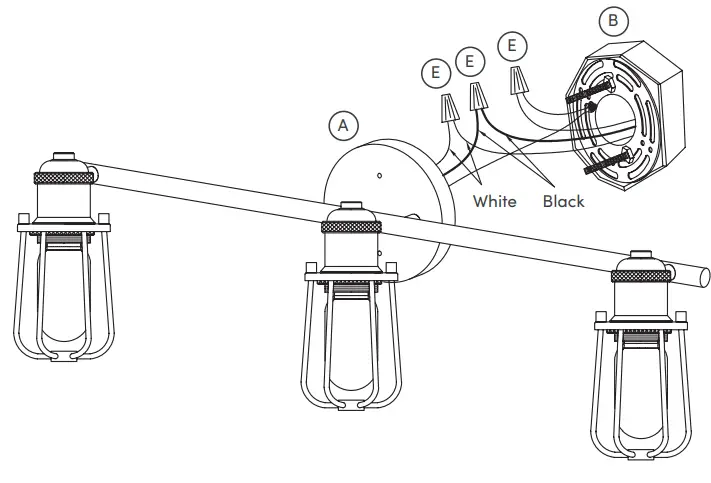 B
E
E
E
A
White
Black