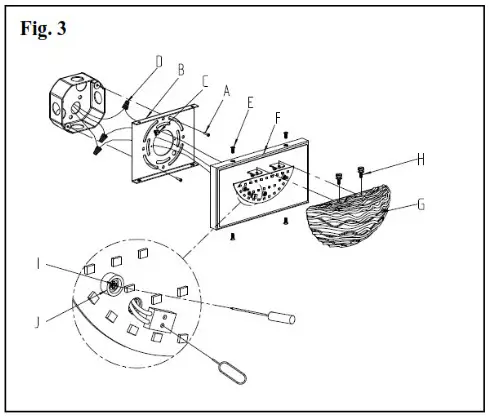 Fig. 3

D
B
C
A
E
F
H
G
I
J