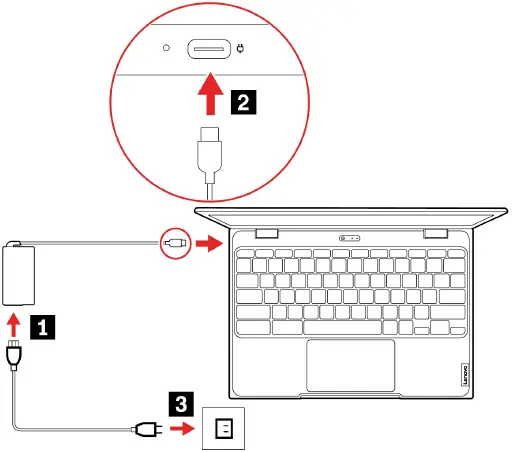 2

1

Lenovo

3