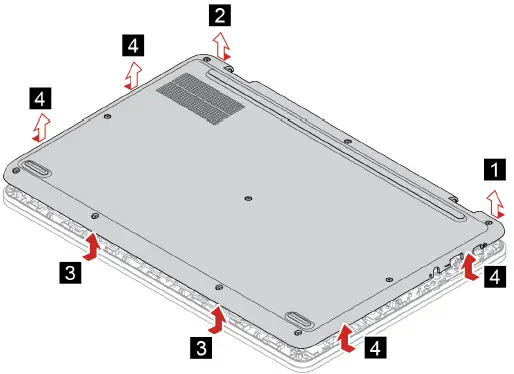 2
4
4
1
3
4
3
4