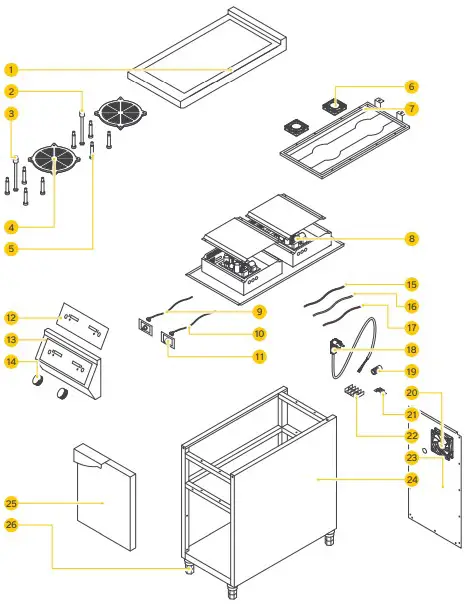 1
2
3
4
5
6
7
8
9
10
11
12
13
14
15
16
17
18
19
20
21
22
23
24
25
26