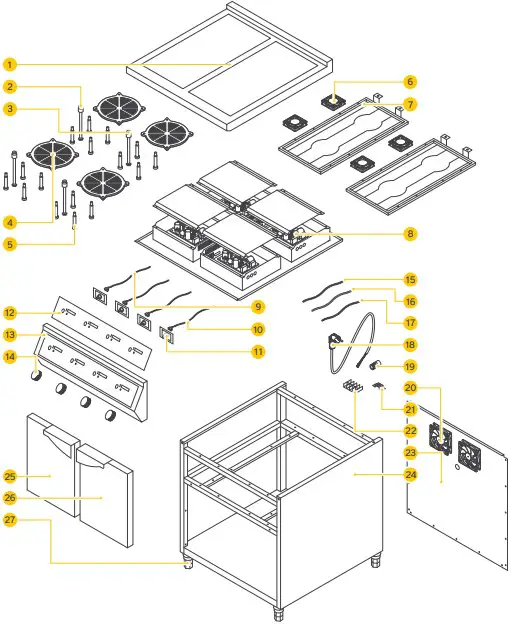 1
2
3
4
5
6
7
8
9
10
11
12
13
14
15
16
17
18
19
20
21
22
23
24
25
26
27