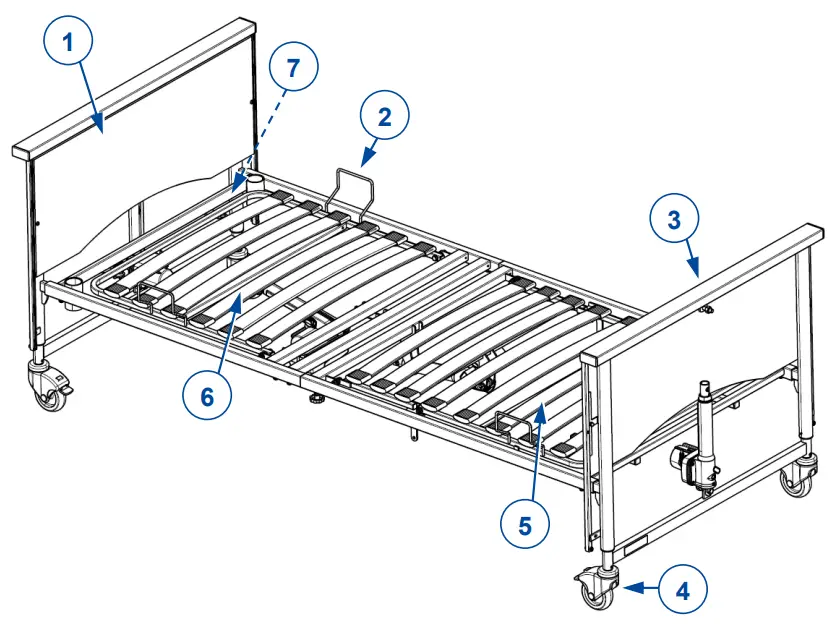 1
7
2
3
6
5
4