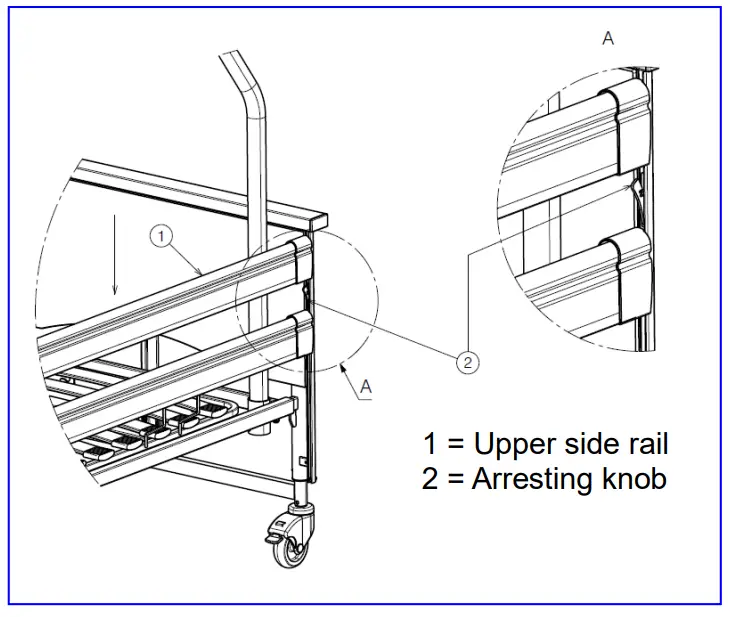 A

1

2

A

1 = Upper side rail
2 = Arresting knob