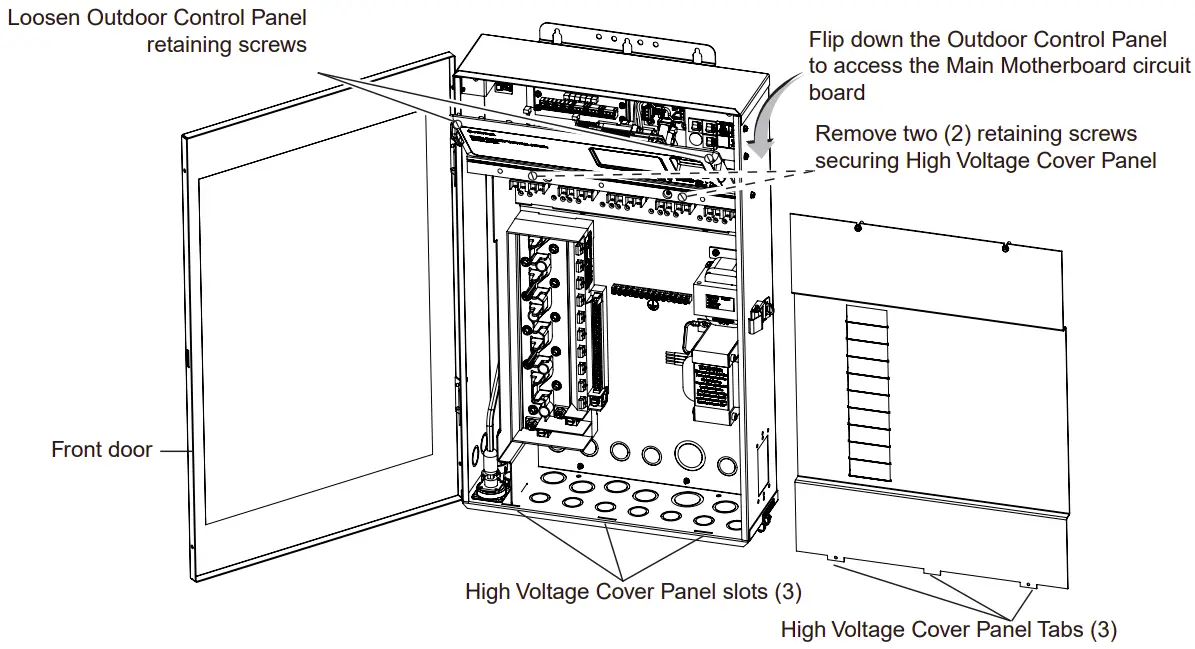 Loosen Outdoor Control Panel retaining screws

Flip down the Outdoor Control Panel to access the Main Motherboard circuit board

Remove two (2) retaining screws securing High Voltage Cover Panel

Front door

High Voltage Cover Panel slots (3)

High Voltage Cover Panel Tabs (3)