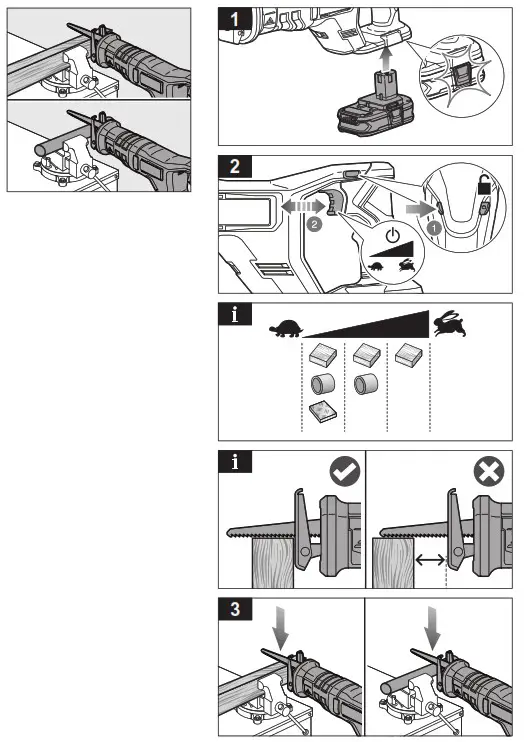 1

2

2

1

i

i

3