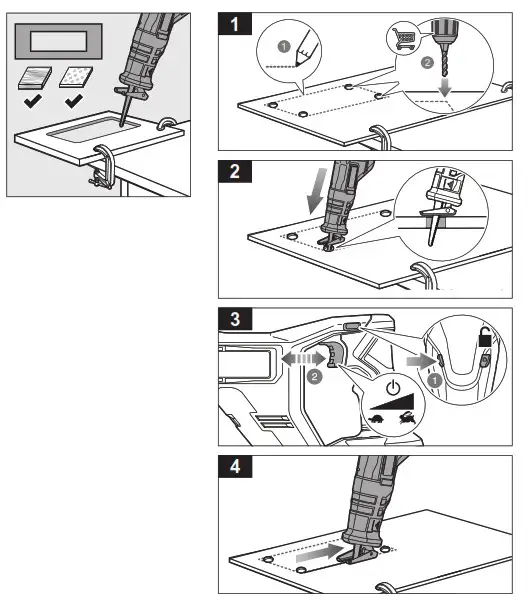 1
1
2
2
3
2
1
4