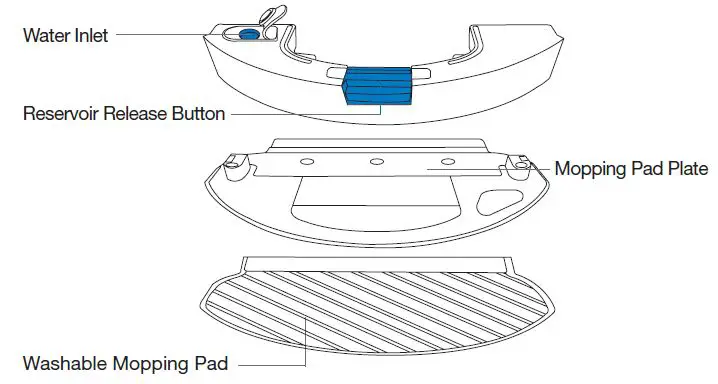 Water Inlet

Reservoir Release Button

Mopping Pad Plate

Washable Mopping Pad