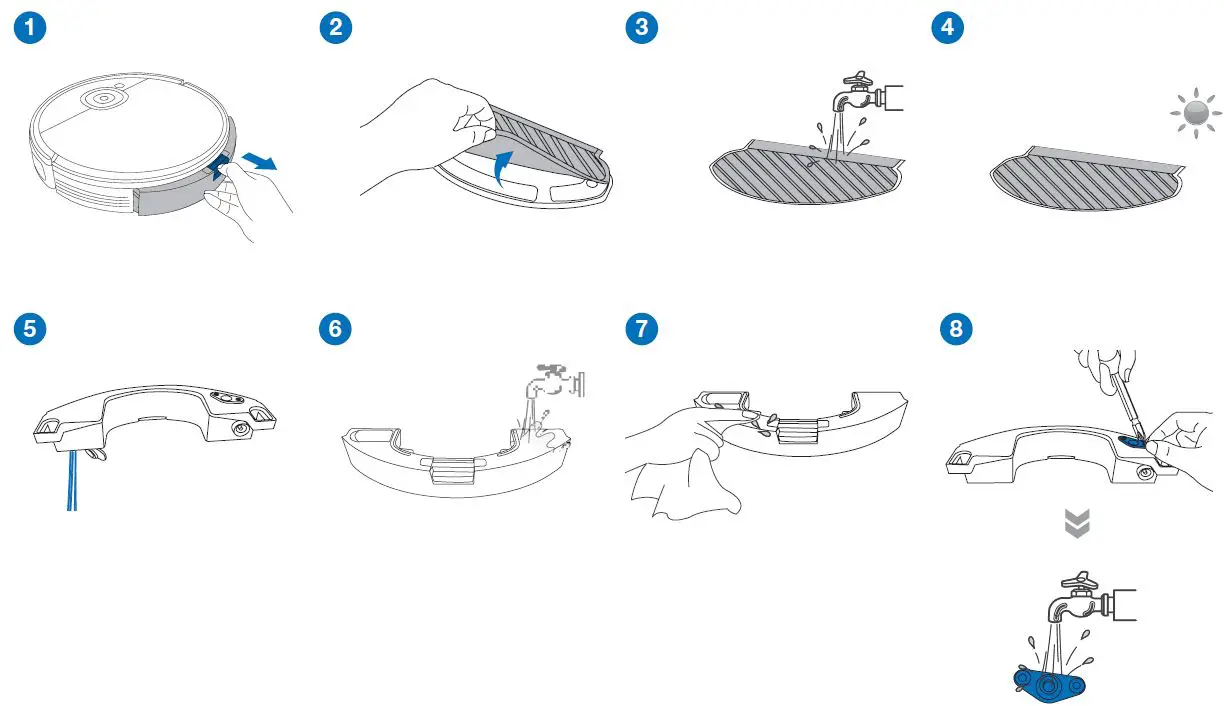 1
2
3
4
5
6
7
8