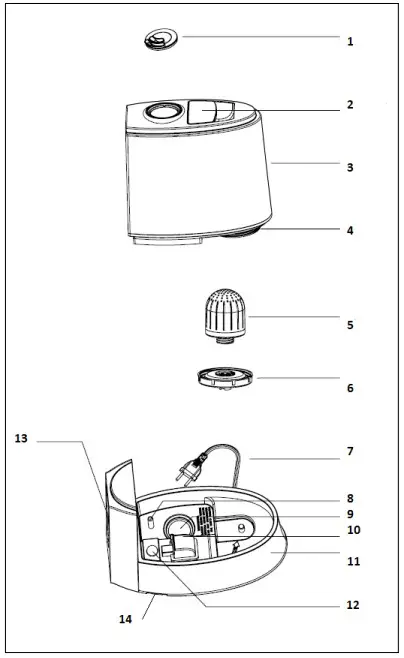 1
2
3
4
5
6
13
7
8
9
10
11
12
14