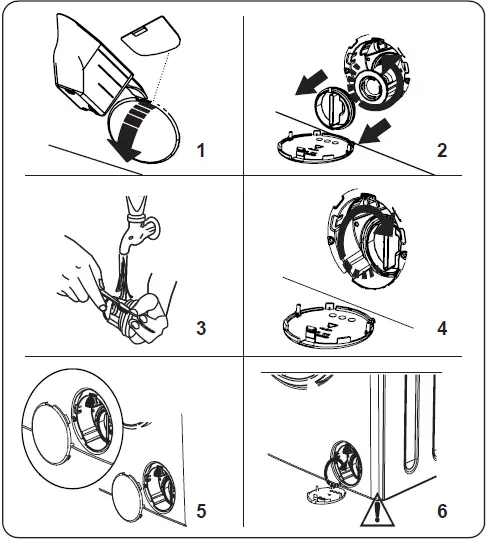 1
2
3
4
5
6