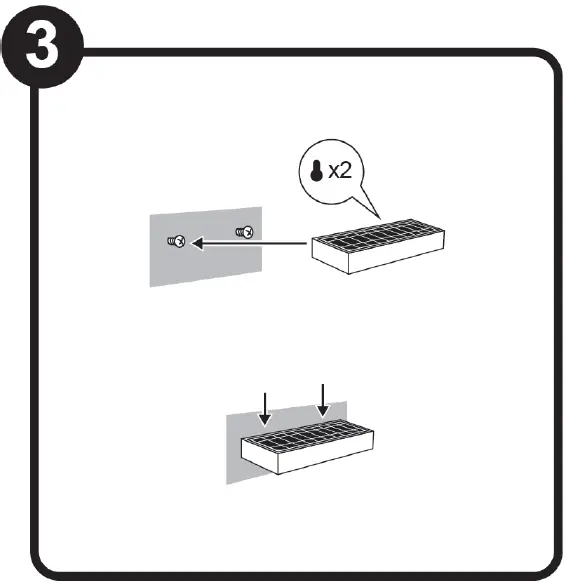 3

x2