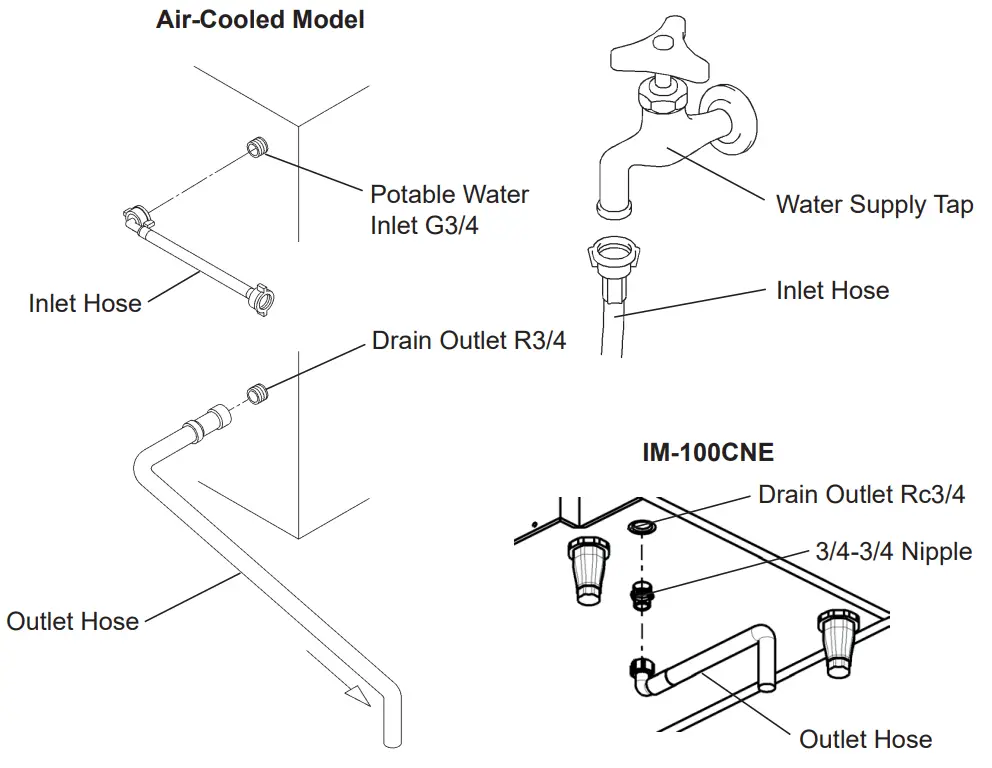 Air-Cooled Model

Potable Water Inlet G3/4

Inlet Hose

Drain Outlet R3/4

Outlet Hose

Water Supply Tap

Inlet Hose

IM-100CNE

Drain Outlet Rc3/4

3/4-3/4 Nipple

Outlet Hose