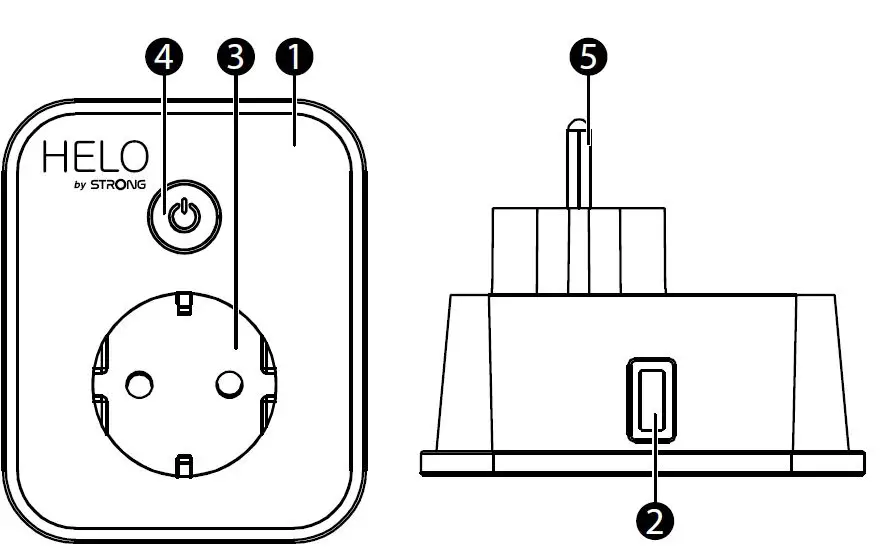 4 3 1
HELO
by STRONG

5

2