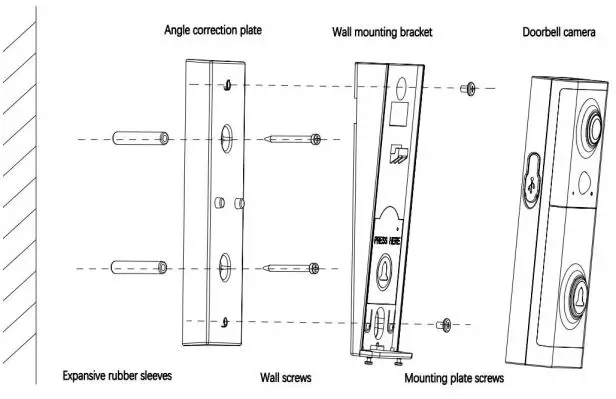 Angle correction plate

Wall mounting bracket

Doorbell camera

PRESS HERE

Expansive rubber sleeves

Wall screws

Mounting plate screws