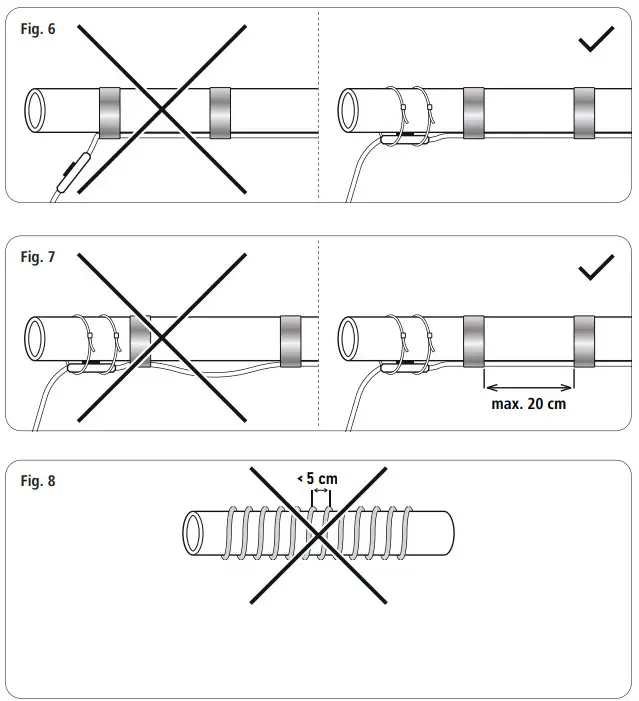 Fig. 6

Fig. 7

max. 20 cm

Fig. 8

< 5 cm