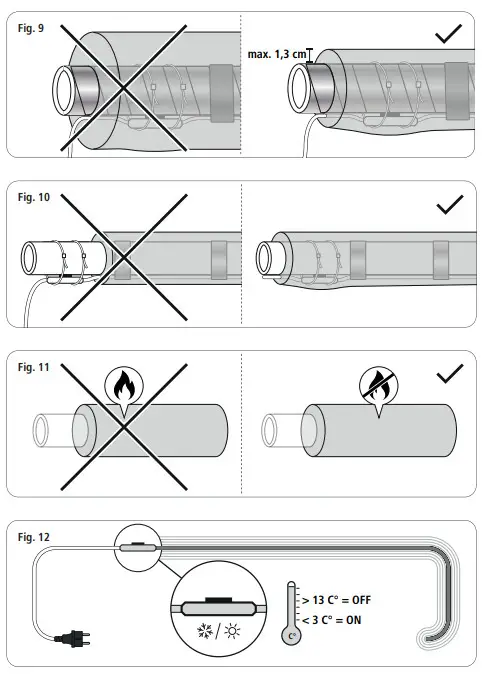 Fig. 9

max. 1,3 cm

Fig. 10

Fig. 11

Fig. 12

> 13 C° = OFF
< 3 C° = ON

C°