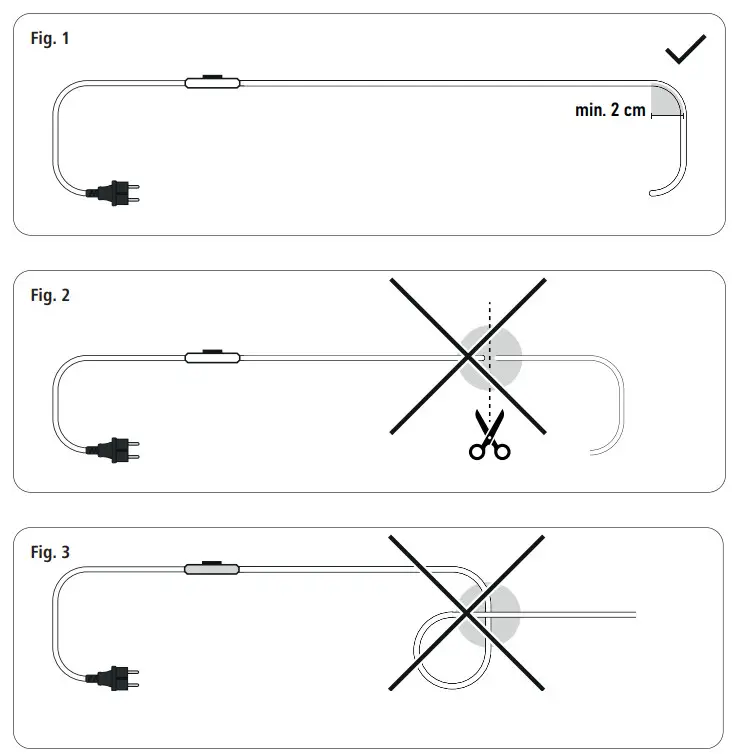 Fig. 1

min. 2 cm

Fig. 2

Fig. 3