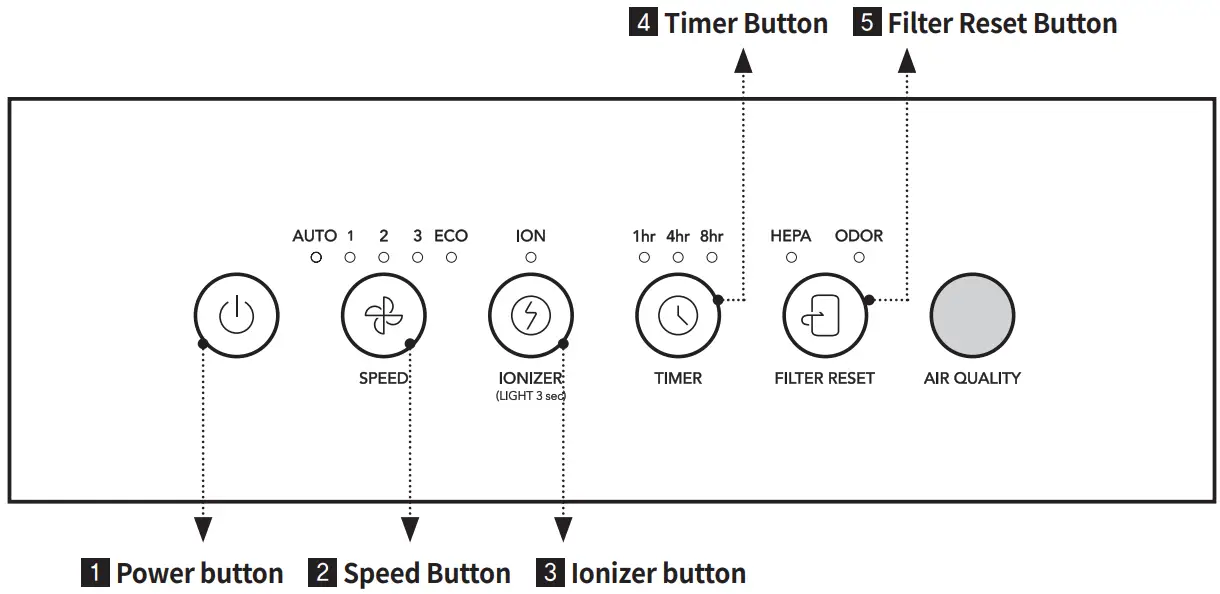 4 Timer Button
5 Filter Reset Button

AUTO 1 2 3 ECO
ION
1hr 4hr 8hr
HEPA ODOR

SPEED
IONIZER
(LIGHT 3 sec)
TIMER
FILTER RESET
AIR QUALITY

1 Power button
2 Speed Button
3 Ionizer button