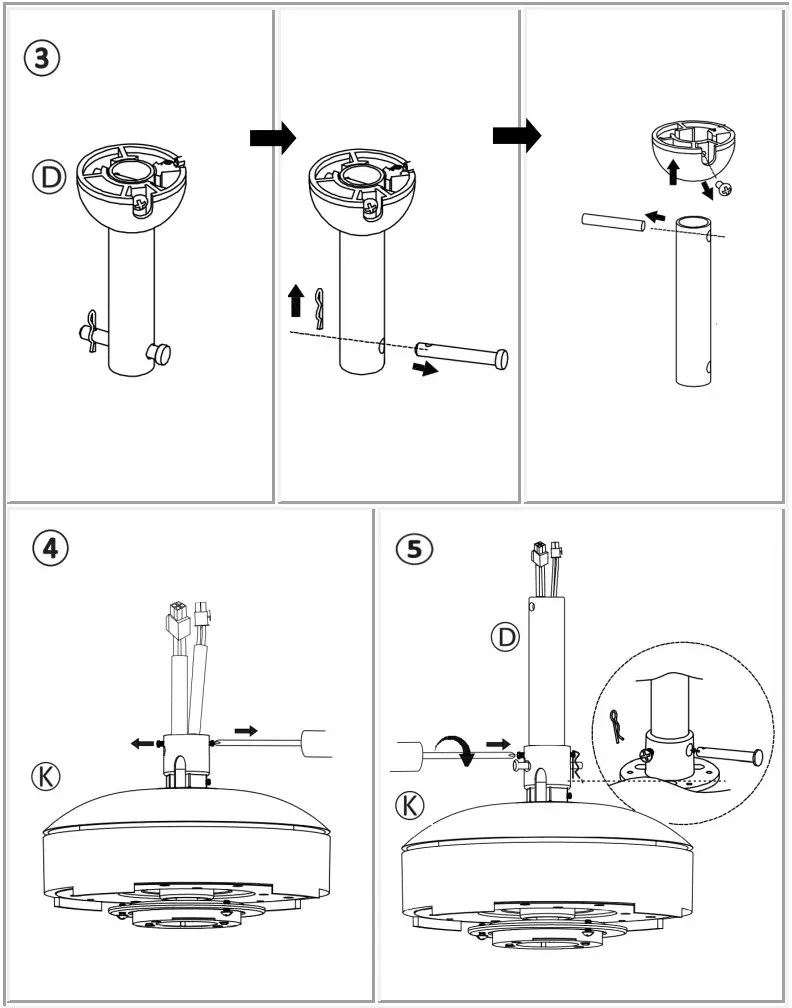 3

D

4

K

5

D

K