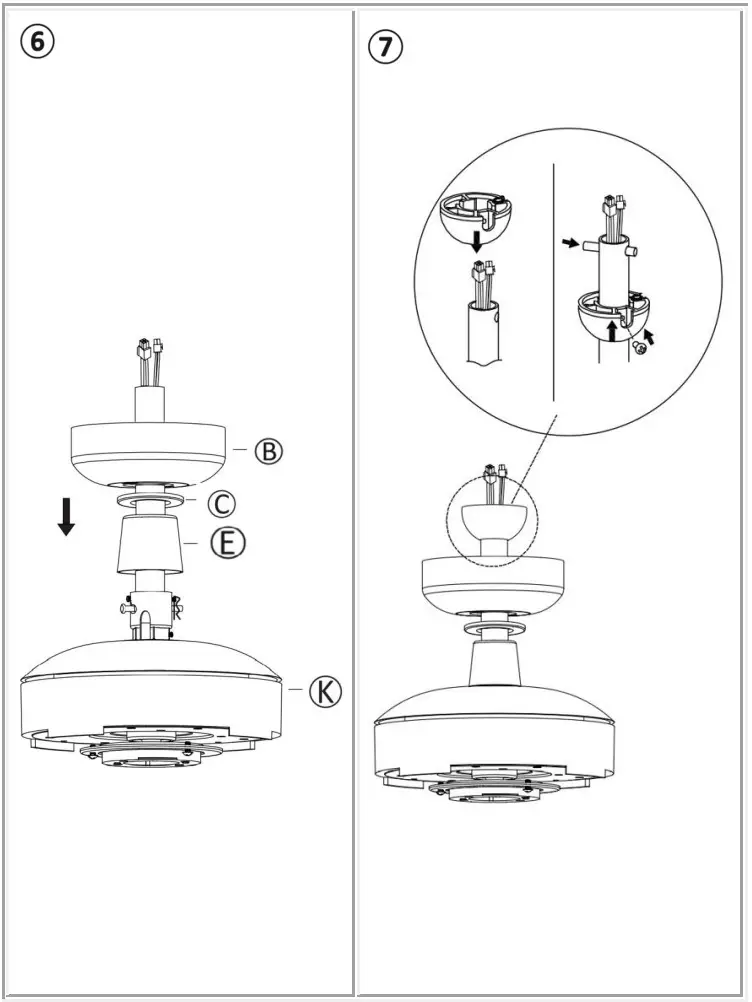 6

B

C

E

K

7