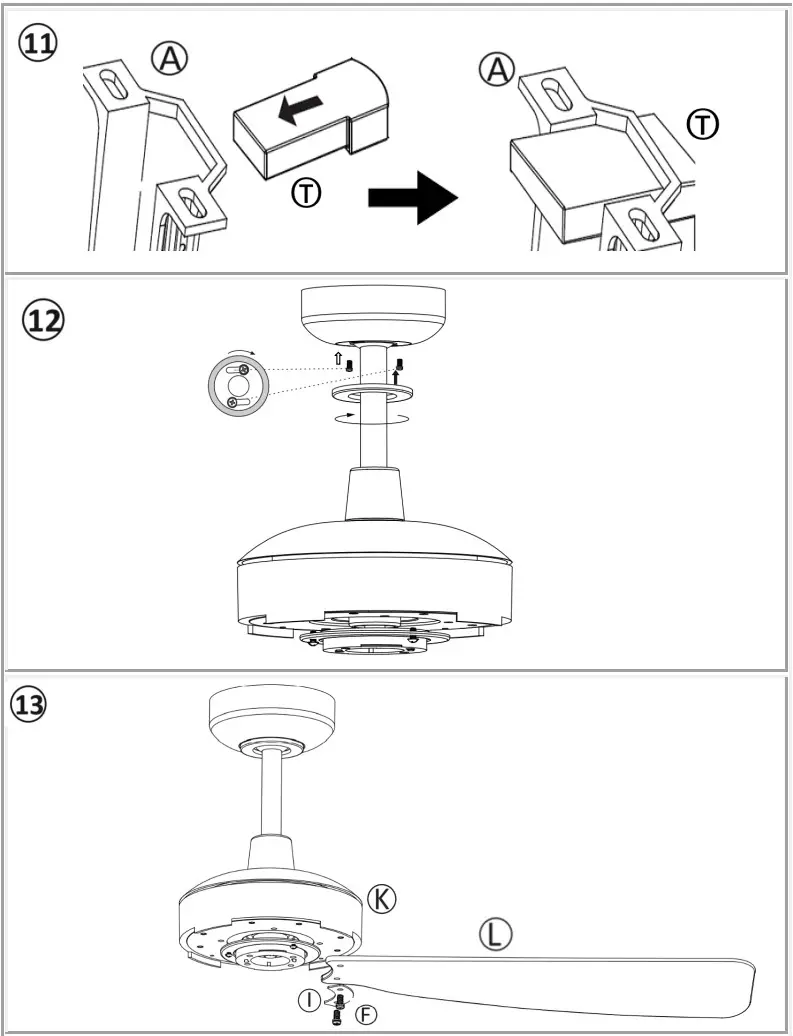 11
A
T
A
T

12

13
K
L
I
F