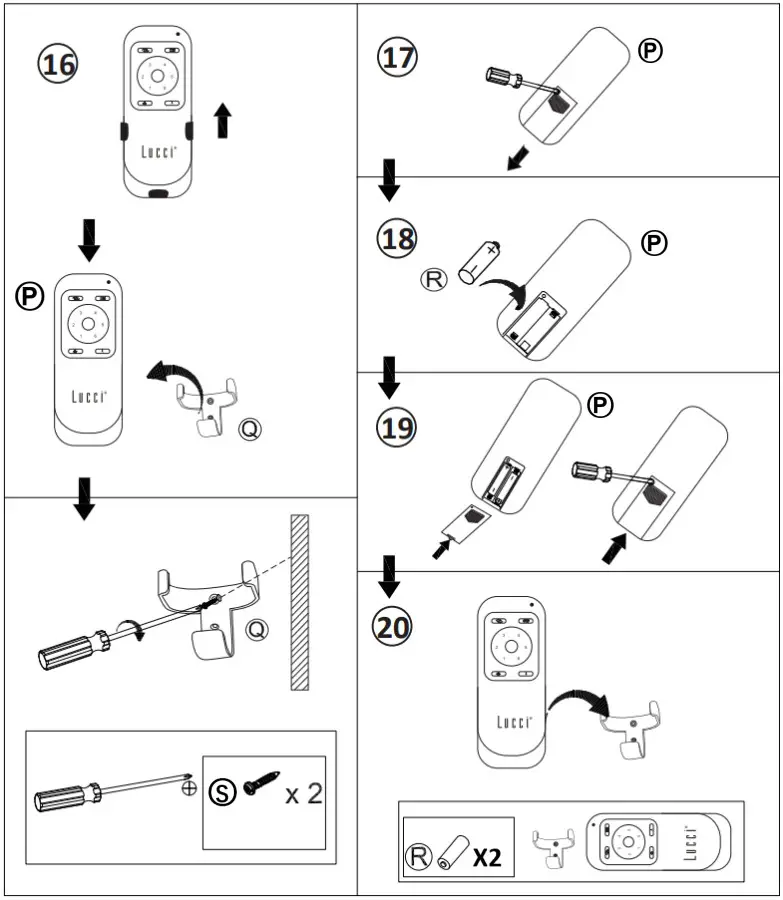 16

Lucci

P

Lucci

Q

Q

S

x 2

17

P

18

P

R

19

P

20

Lucci

R

X2

Lucci