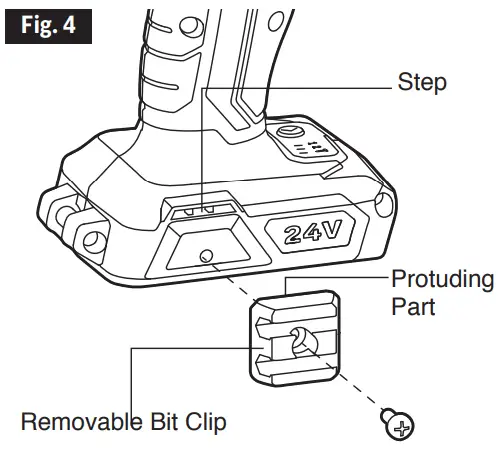 Fig. 4

Step

24V

Protuding Part

Removable Bit Clip