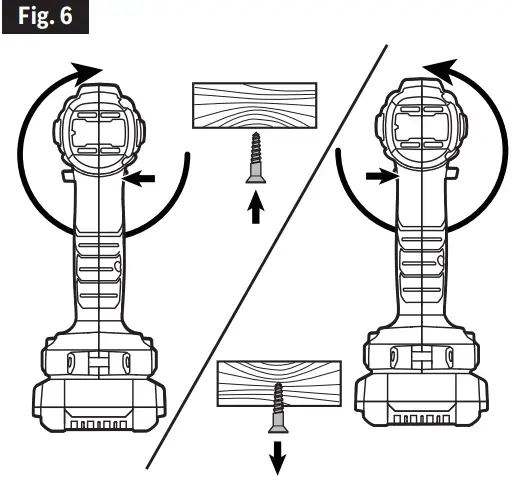 Fig. 6