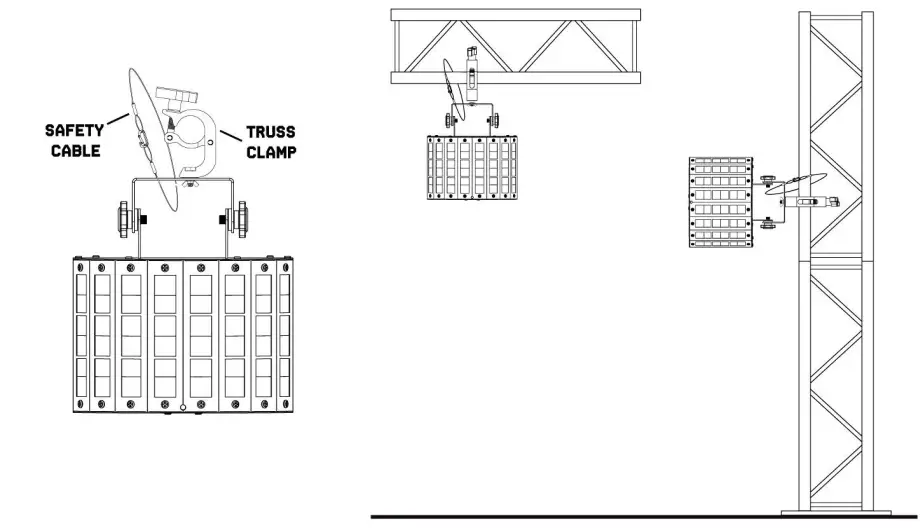 SAFETY CABLE

TRUSS CLAMP