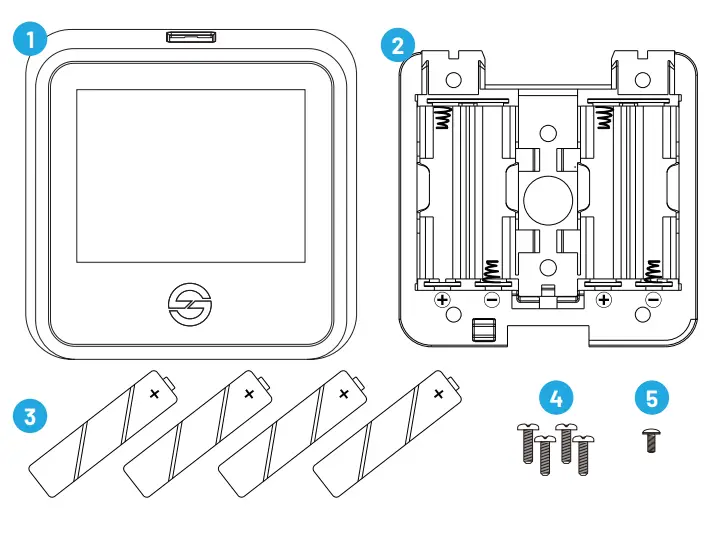 1
2
+ − + −
3
+ + + +
4
5