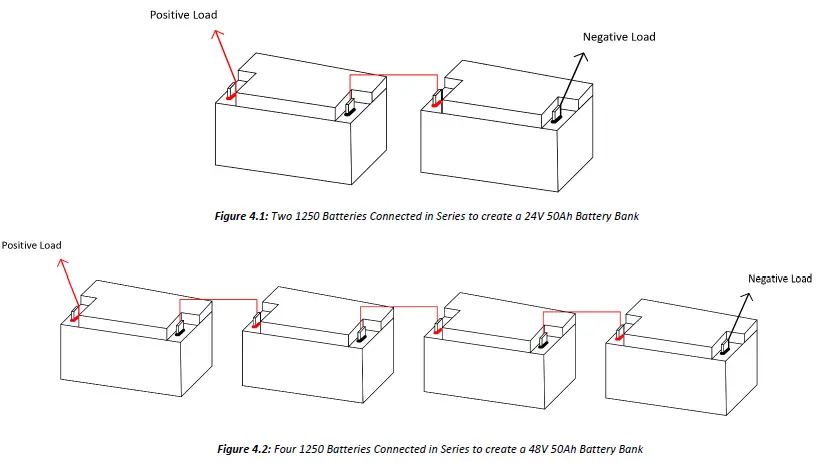 Positive Load

Negative Load

Figure 4.1: Two 1250 Batteries Connected in Series to create a 24V 50Ah Battery Bank

Positive Load

Negative Load

Figure 4.2: Four 1250 Batteries Connected in Series to create a 48V 50Ah Battery Bank