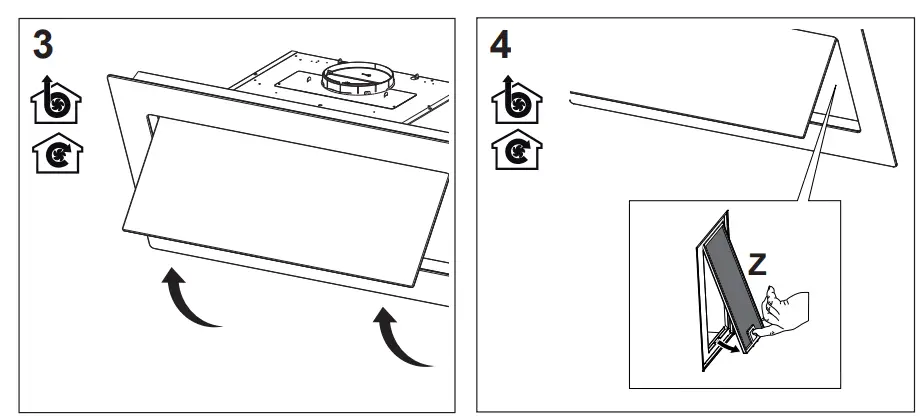 3

4

Z