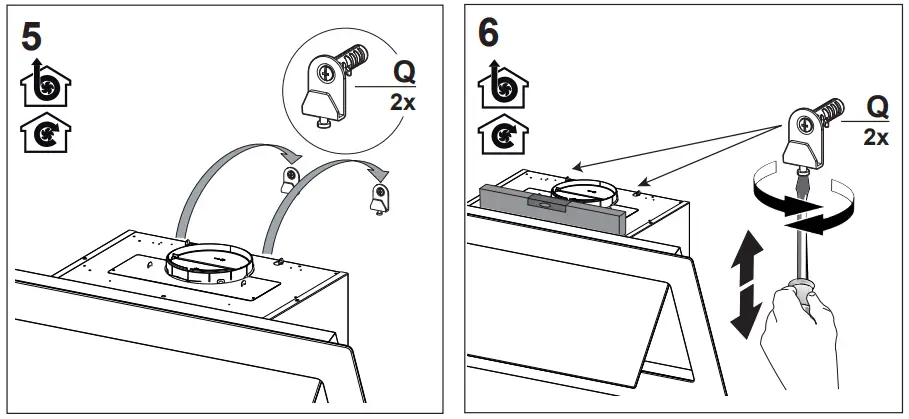 5

Q
2x

6

Q
2x