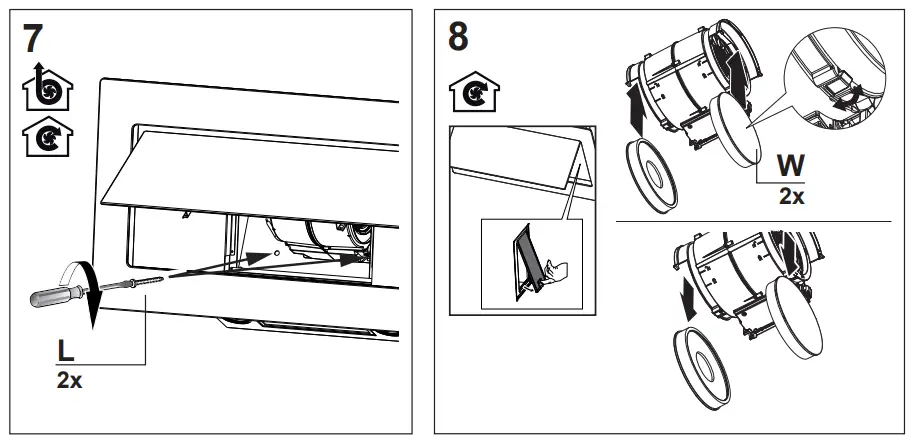 7

L
2x

8

W
2x