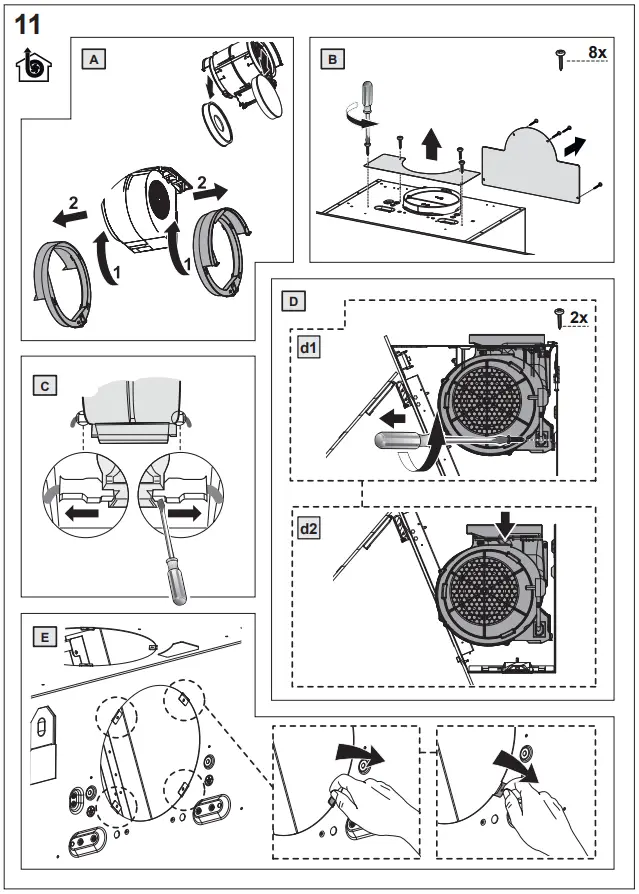 11

A

2
2
1
1

B

8x

C

D

2x

d1

d2

E