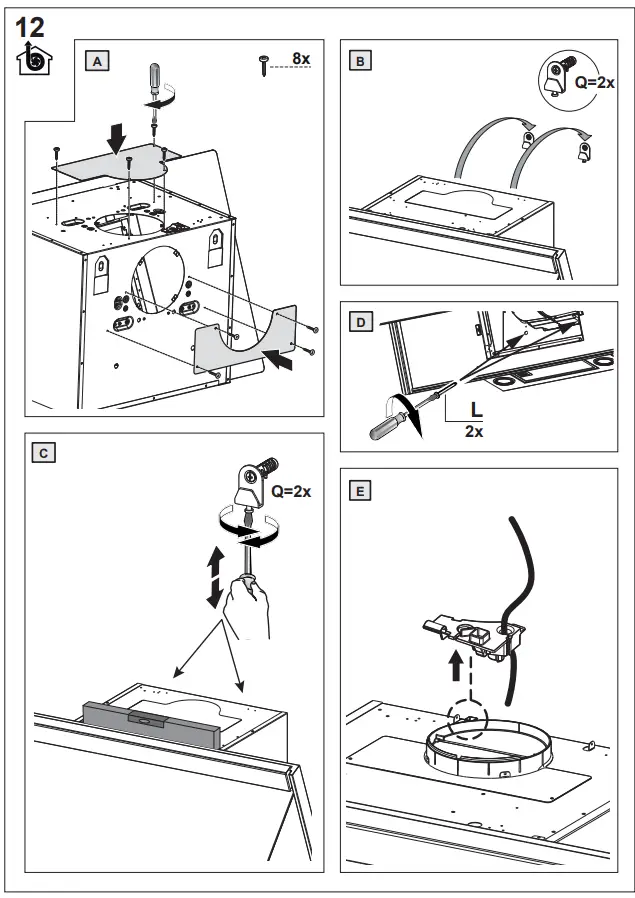 12

A

8x

B

Q=2x

D

L
2x

C

Q=2x

E