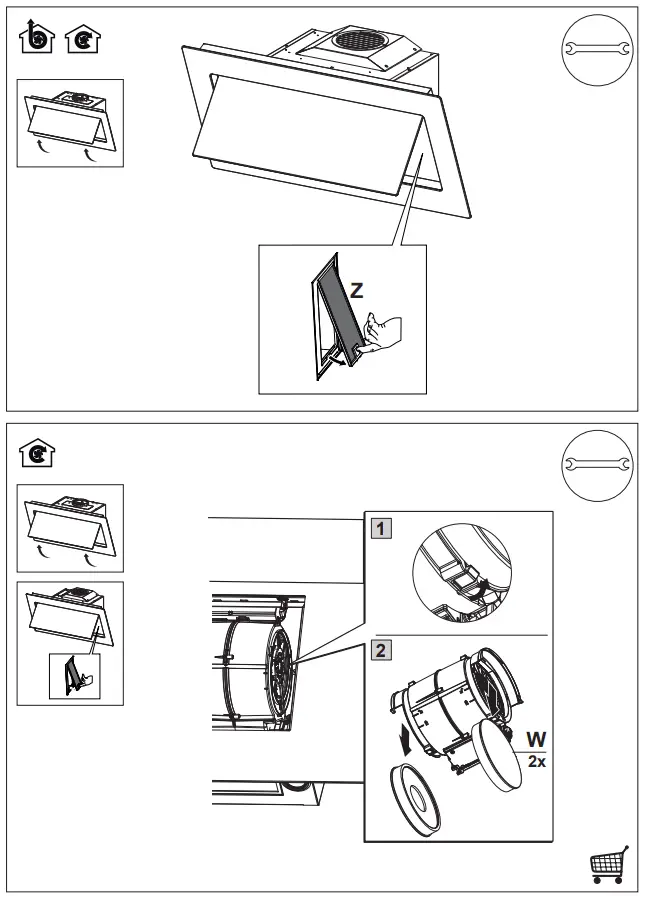 Z

1

2

W
2x