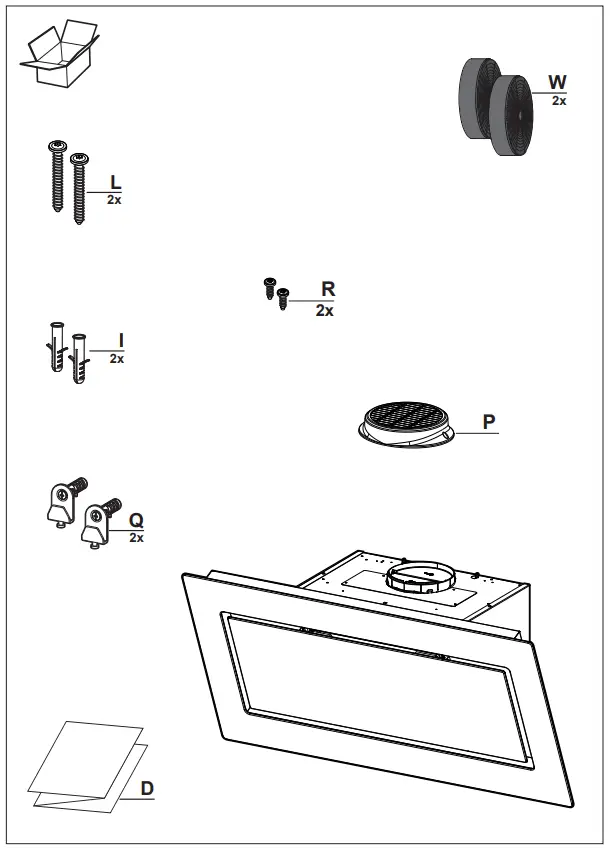 W
2x

L
2x

R
2x

I
2x

P

Q
2x

D