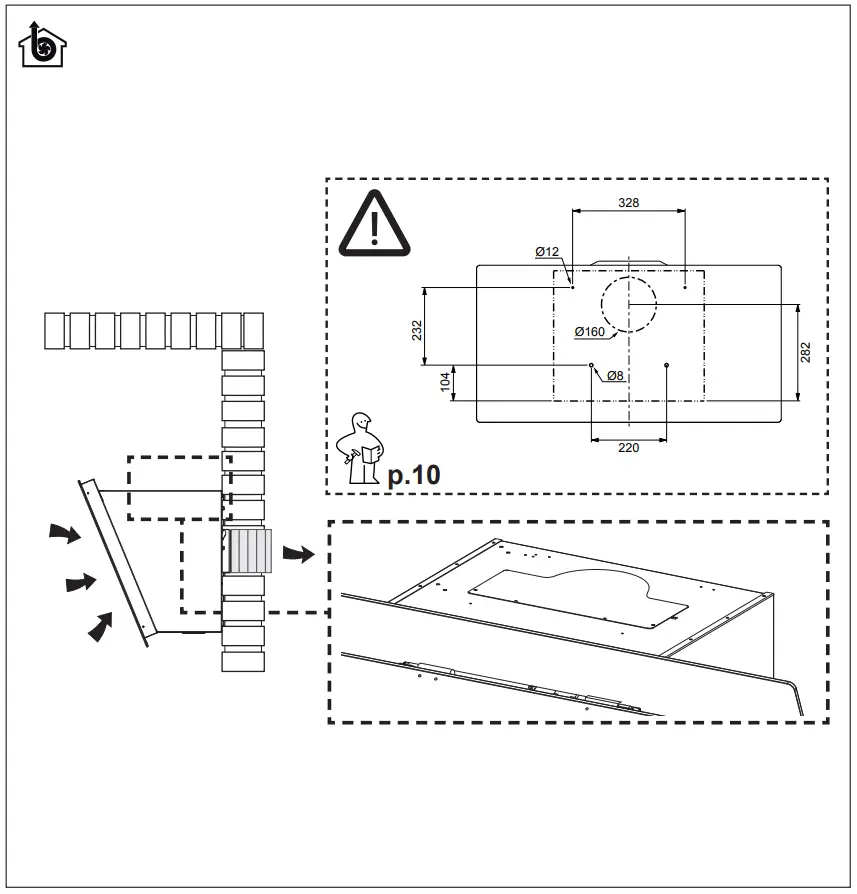 328

Ø12

232

Ø160

282

104

Ø8

220

p.10