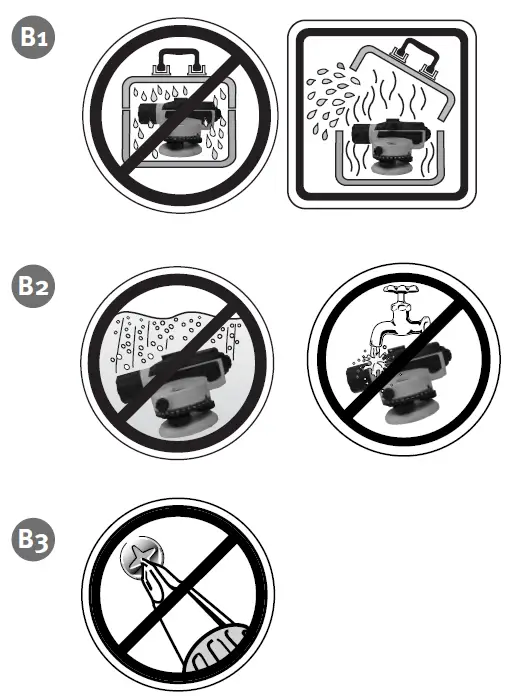 B1

B2

B3