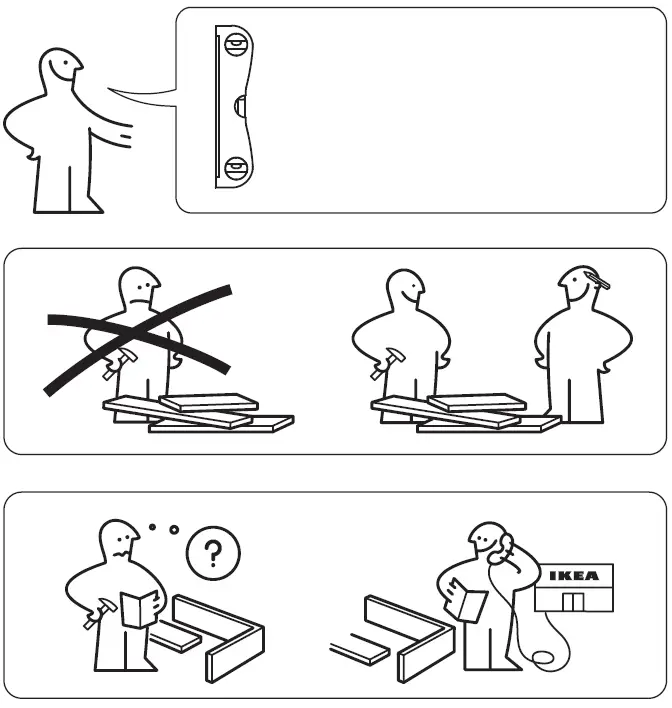 ?

IKEA