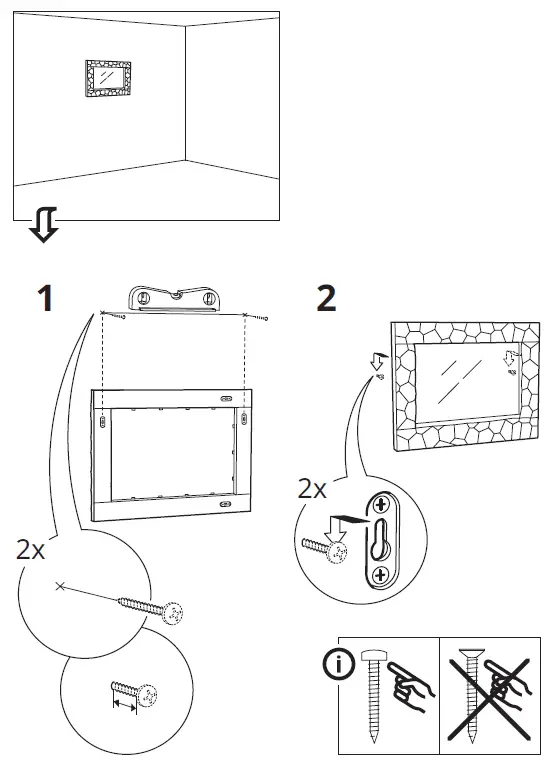 1

2x

2

2x