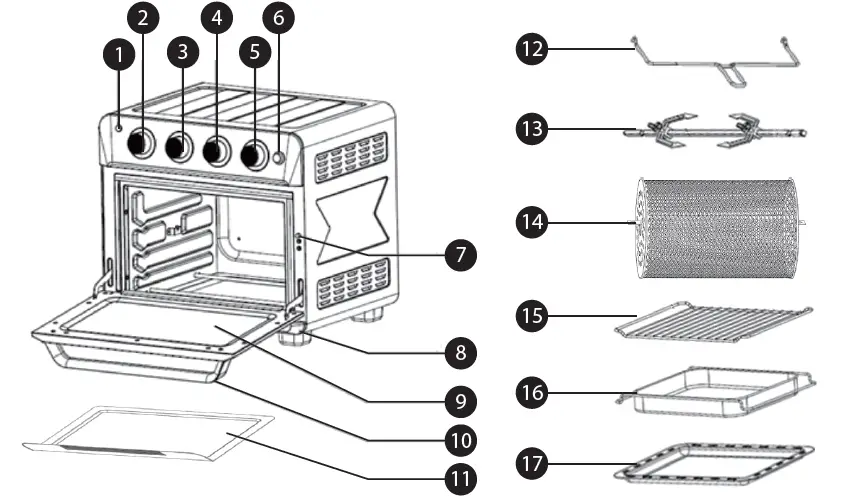 1
2
3
4
5
6
7
8
9
10
11
12
13
14
15
16
17